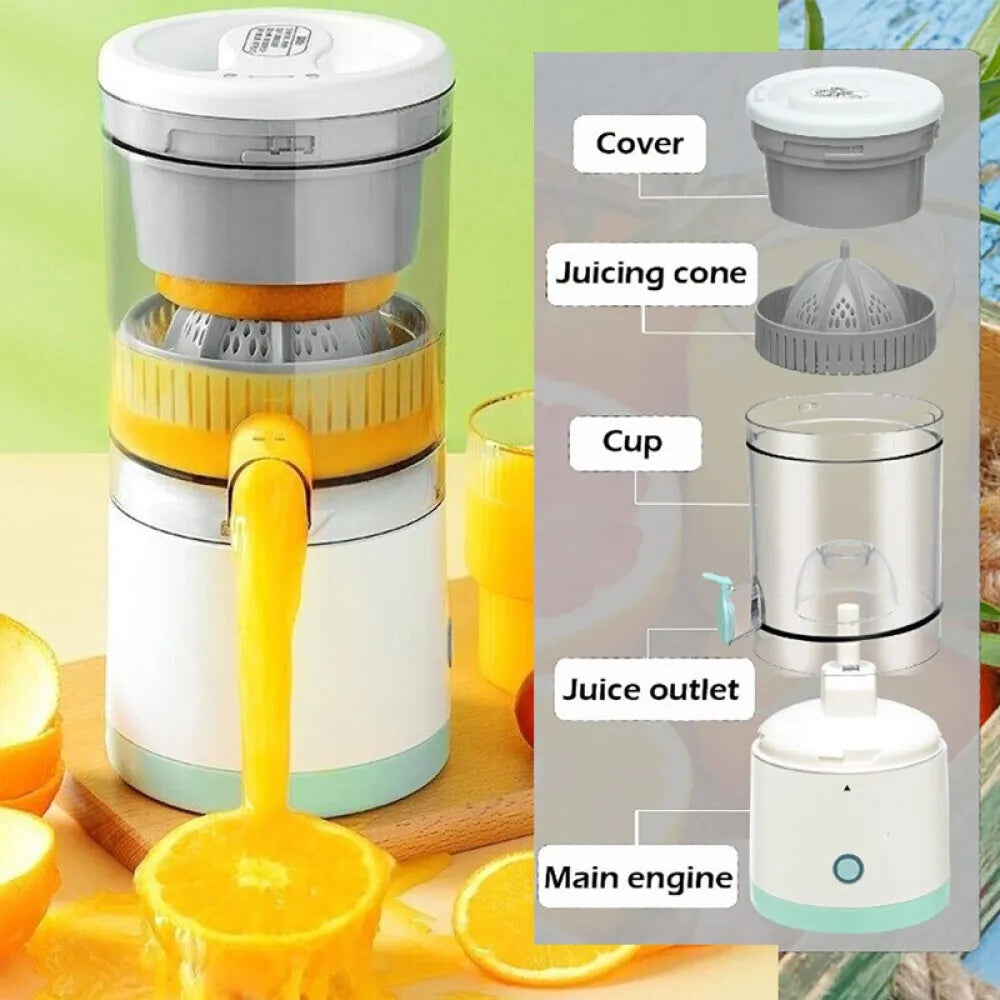 Cover

Juicing cone

Cup

Juice outlet

Main engine